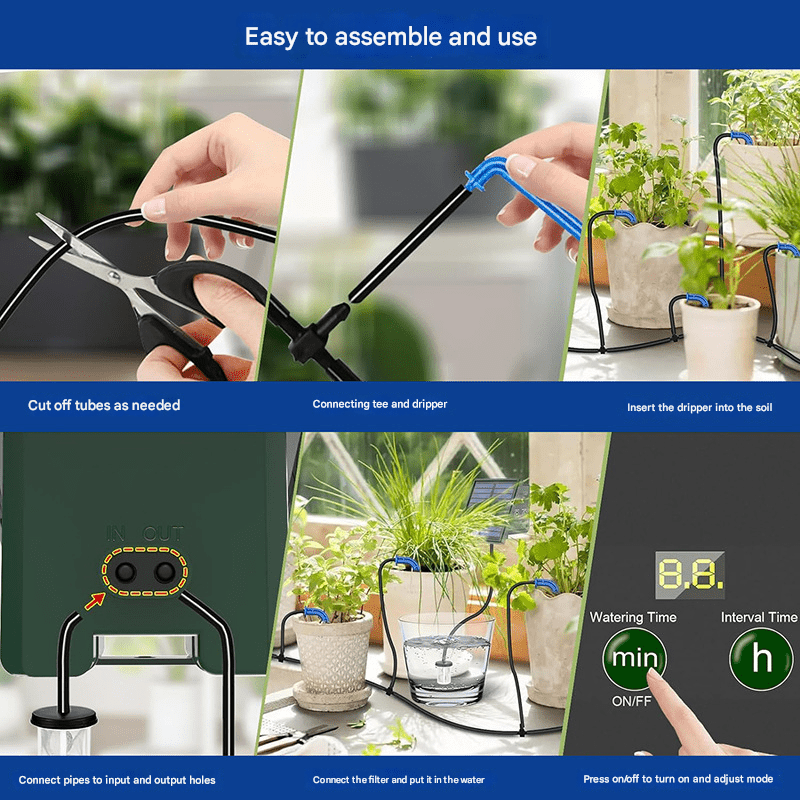 Easy to assemble and use

Cut off tubes as needed

Connecting tee and dripper

Insert the dripper into the soil

IN OUT

8.8.

Watering Time

Interval Time

min

h

ON/FF

Connect pipes to input and output holes

Connect the filter and put it in the water

Press on/off to turn on and adjust mode